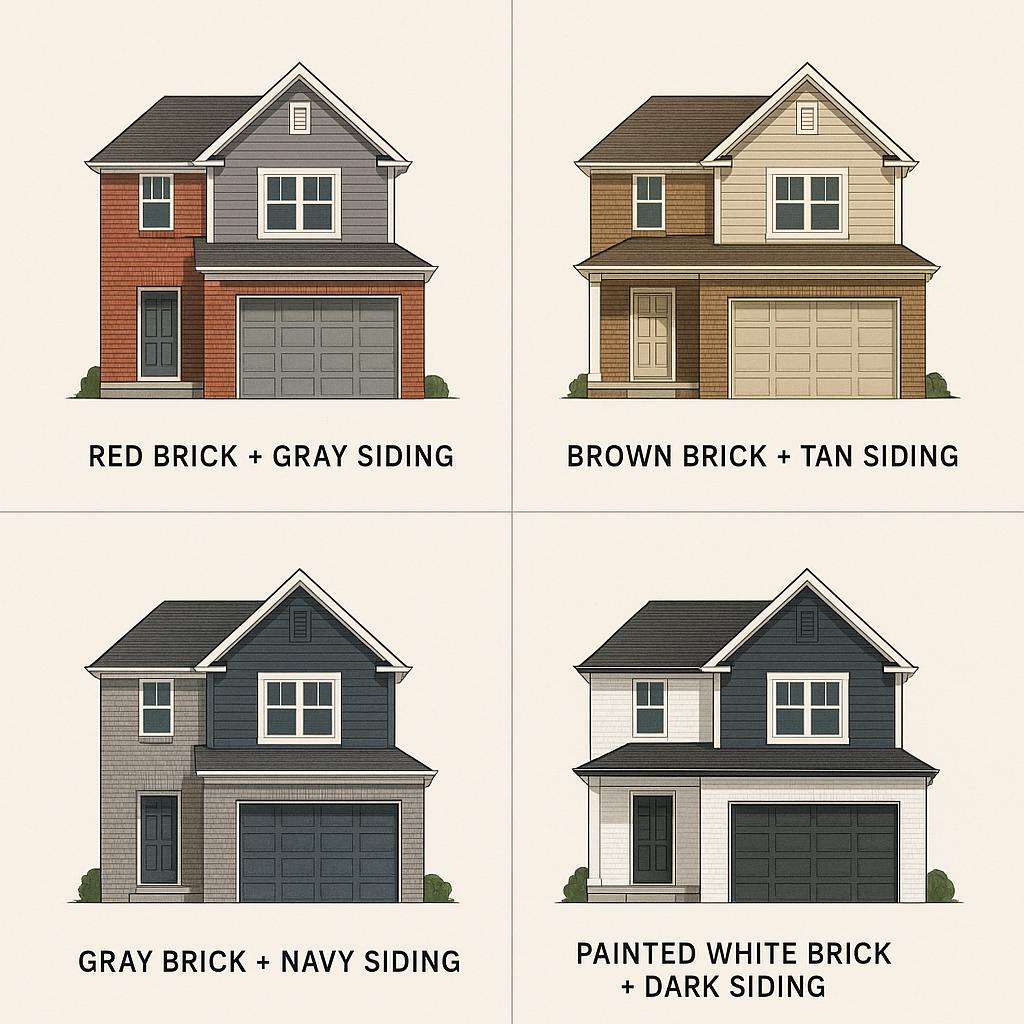 RED BRICK + GRAY SIDING

BROWN BRICK + TAN SIDING

GRAY BRICK + NAVY SIDING

PAINTED WHITE BRICK + DARK SIDING